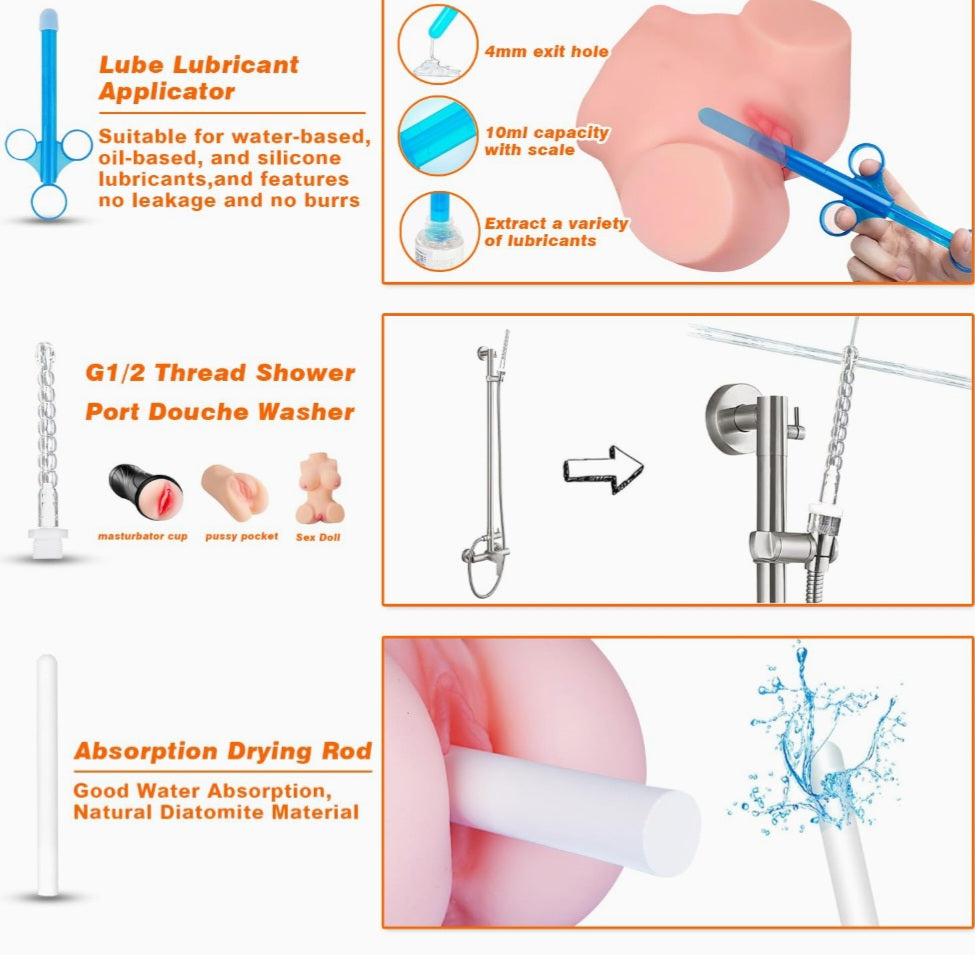 Lube Lubricant Applicator

Suitable for water-based, oil-based, and silicone lubricants,and features no leakage and no burrs

4mm exit hole

10ml capacity with scale

Extract a variety of lubricants

G1/2 Thread Shower Port Douche Washer

masturbator cup

pussy pocket

Sex Doll

Absorption Drying Rod

Good Water Absorption, Natural Diatomite Material